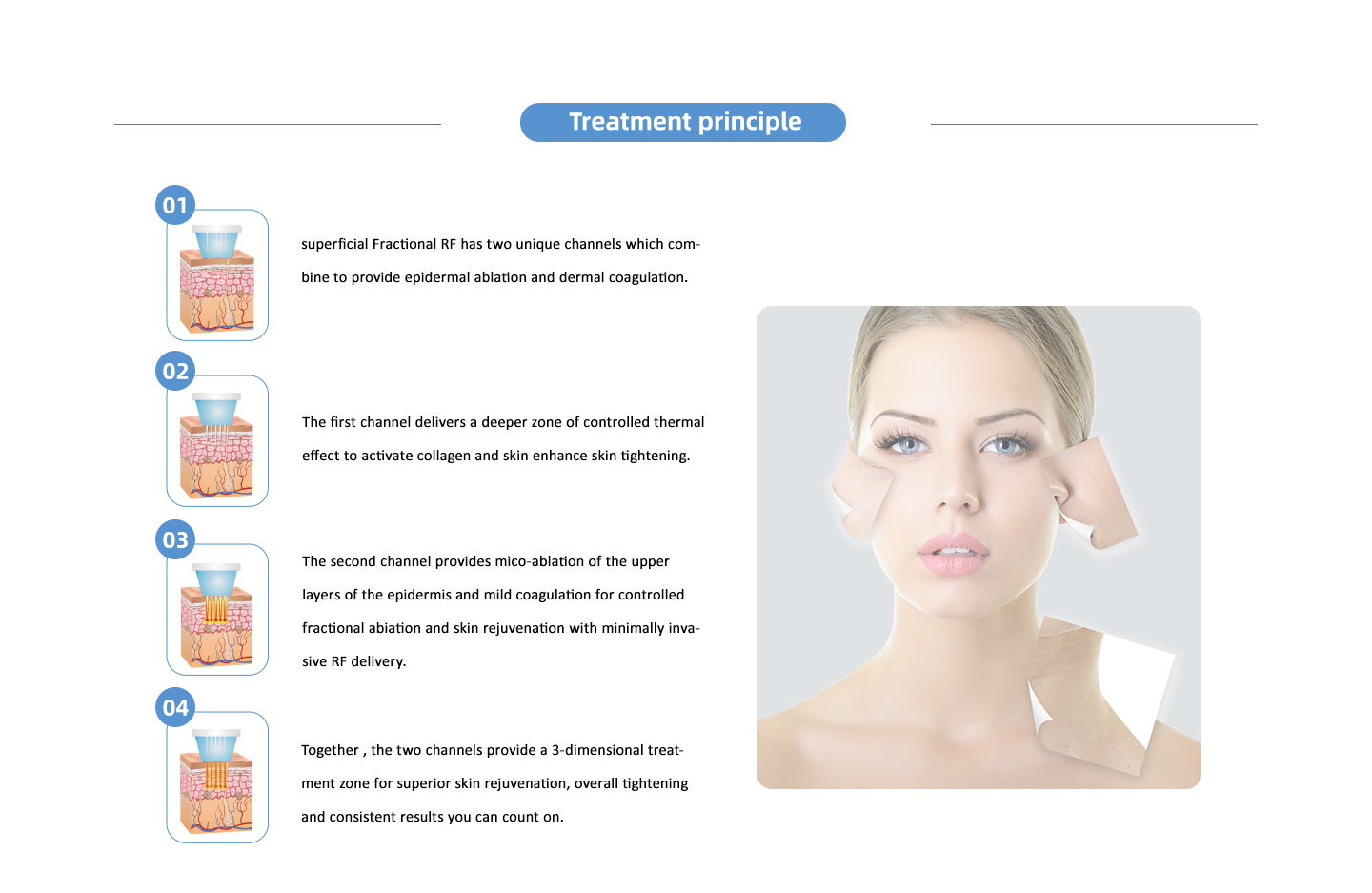 Treatment principle

01

superficial Fractional RF has two unique channels which combine to provide epidermal ablation and dermal coagulation.

02

The first channel delivers a deeper zone of controlled thermal effect to activate collagen and skin enhance skin tightening.

03

The second channel provides mico-ablation of the upper layers of the epidermis and mild coagulation for controlled fractional abiation and skin rejuvenation with minimally invasive RF delivery.

04

Together , the two channels provide a 3-dimensional treatment zone for superior skin rejuvenation, overall tightening and consistent results you can count on.