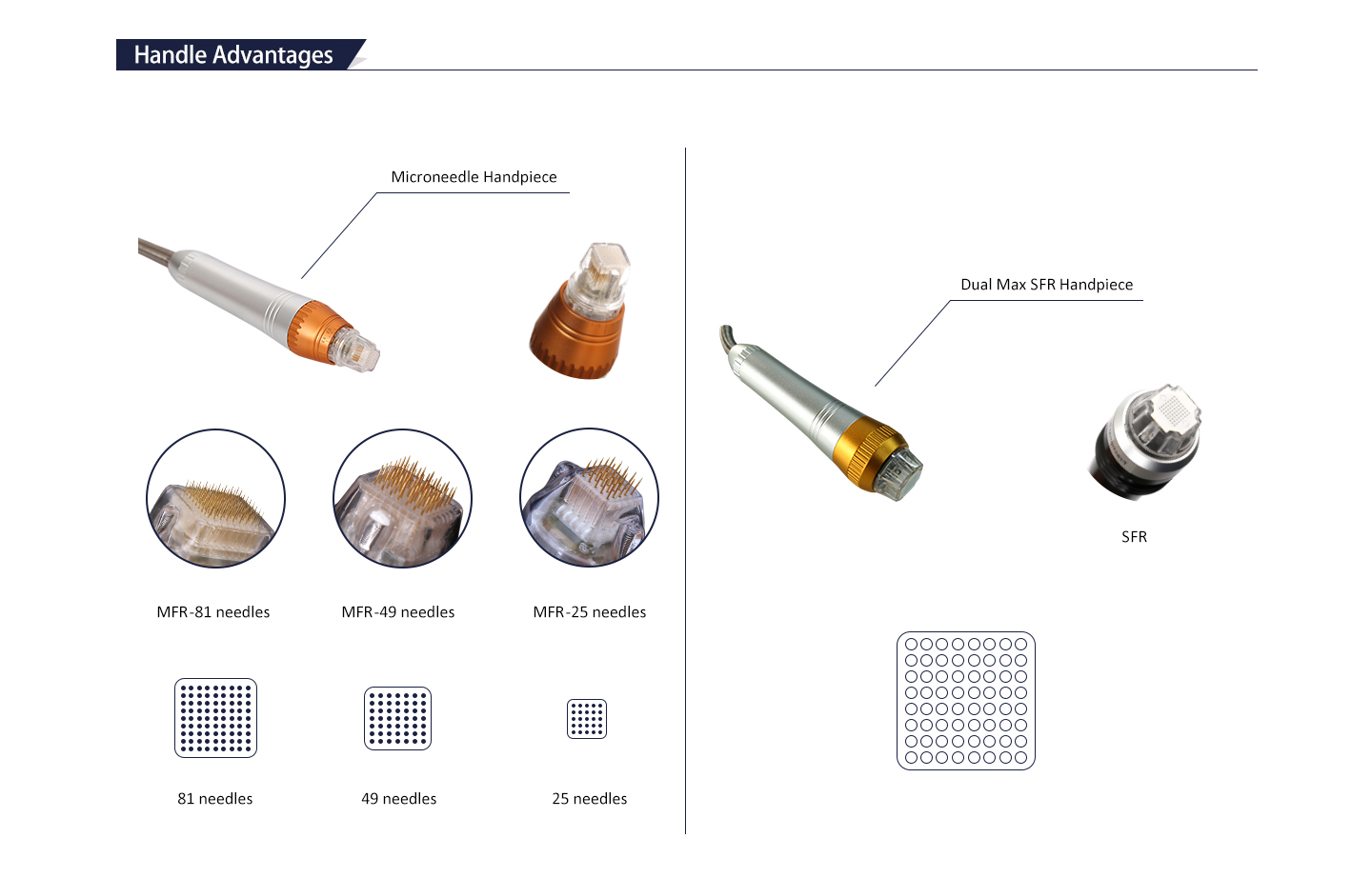 Handle Advantages

Microneedle Handpiece

MFR-81 needles

MFR-49 needles

MFR-25 needles

81 needles

49 needles

25 needles

Dual Max SFR Handpiece

SFR