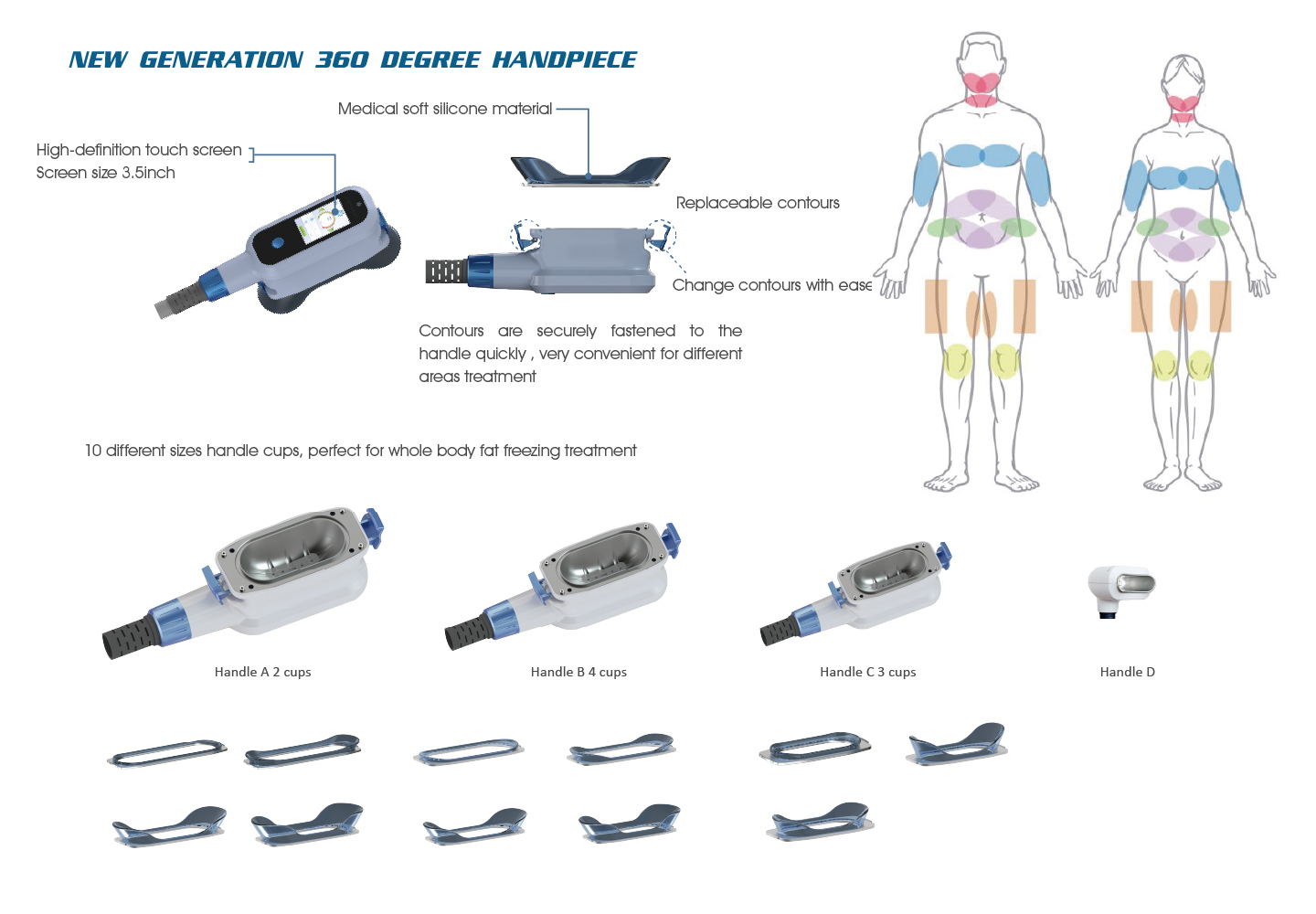 NEW GENERATION 360 DEGREE HANDPIECE

Medical soft silicone material

High-definition touch screen
Screen size 3.5inch

Replaceable contours

Change contours with ease

Contours are securely fastened to the handle quickly , very convenient for different areas treatment

10 different sizes handle cups, perfect for whole body fat freezing treatment

Handle A 2 cups

Handle B 4 cups

Handle C 3 cups

Handle D