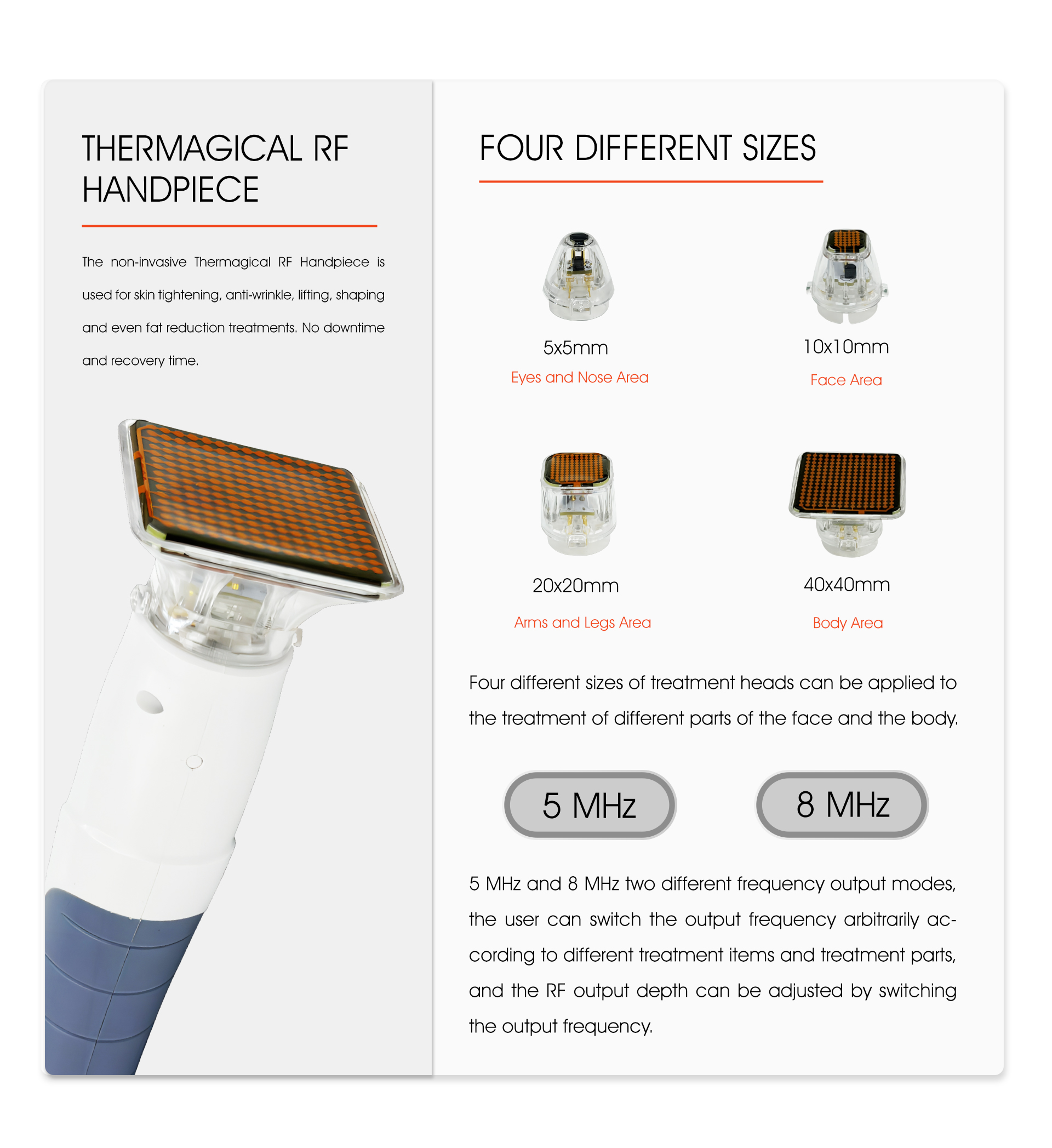 THERMAGICAL RF HANDPIECE

The non-invasive Thermagical RF Handpiece is used for skin tightening, anti-wrinkle, lifting, shaping and even fat reduction treatments. No downtime and recovery time.

FOUR DIFFERENT SIZES

5x5mm
Eyes and Nose Area

10x10mm
Face Area

20x20mm
Arms and Legs Area

40x40mm
Body Area

Four different sizes of treatment heads can be applied to the treatment of different parts of the face and the body.

5 MHz

8 MHz

5 MHz and 8 MHz two different frequency output modes, the user can switch the output frequency arbitrarily according to different treatment items and treatment parts, and the RF output depth can be adjusted by switching the output frequency.