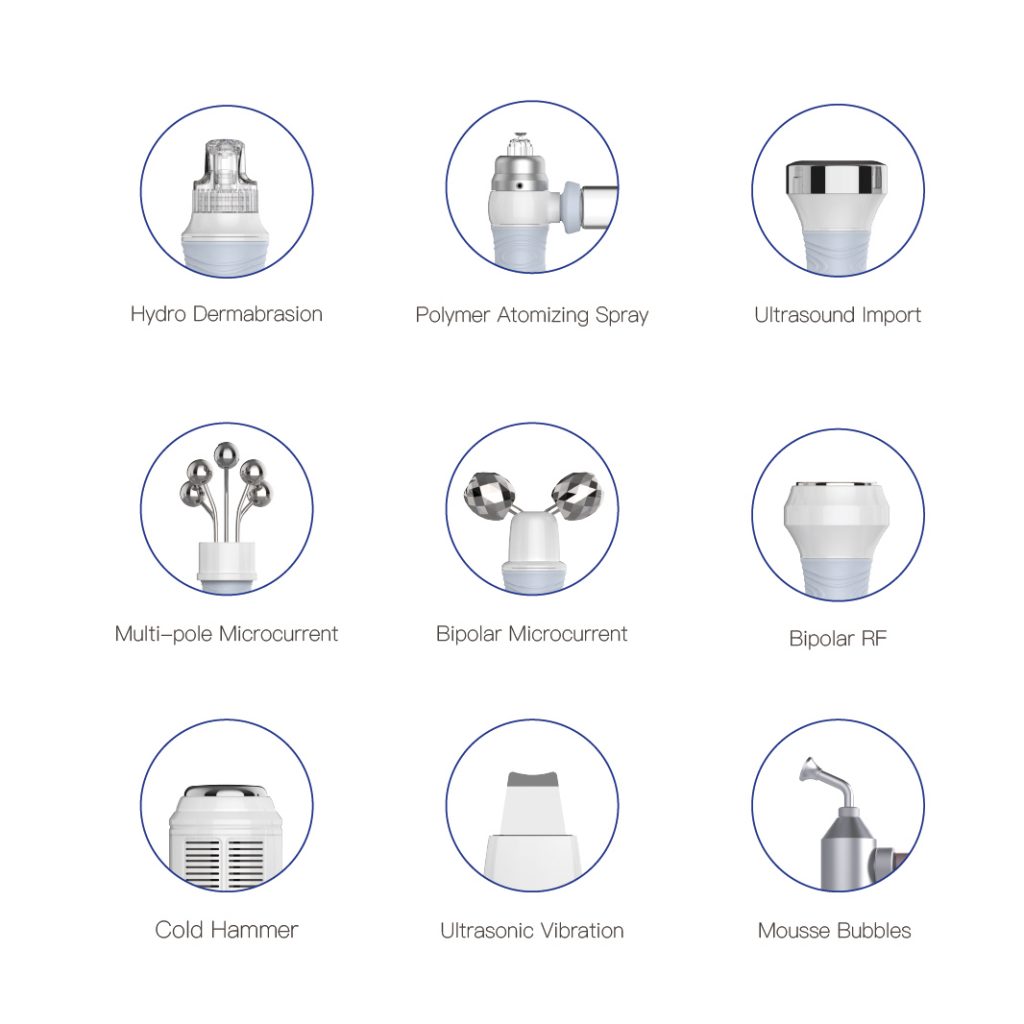 Hydro Dermabrasion

Polymer Atomizing Spray

Ultrasound Import

Multi-pole Microcurrent

Bipolar Microcurrent

Bipolar RF

Cold Hammer

Ultrasonic Vibration

Mousse Bubbles