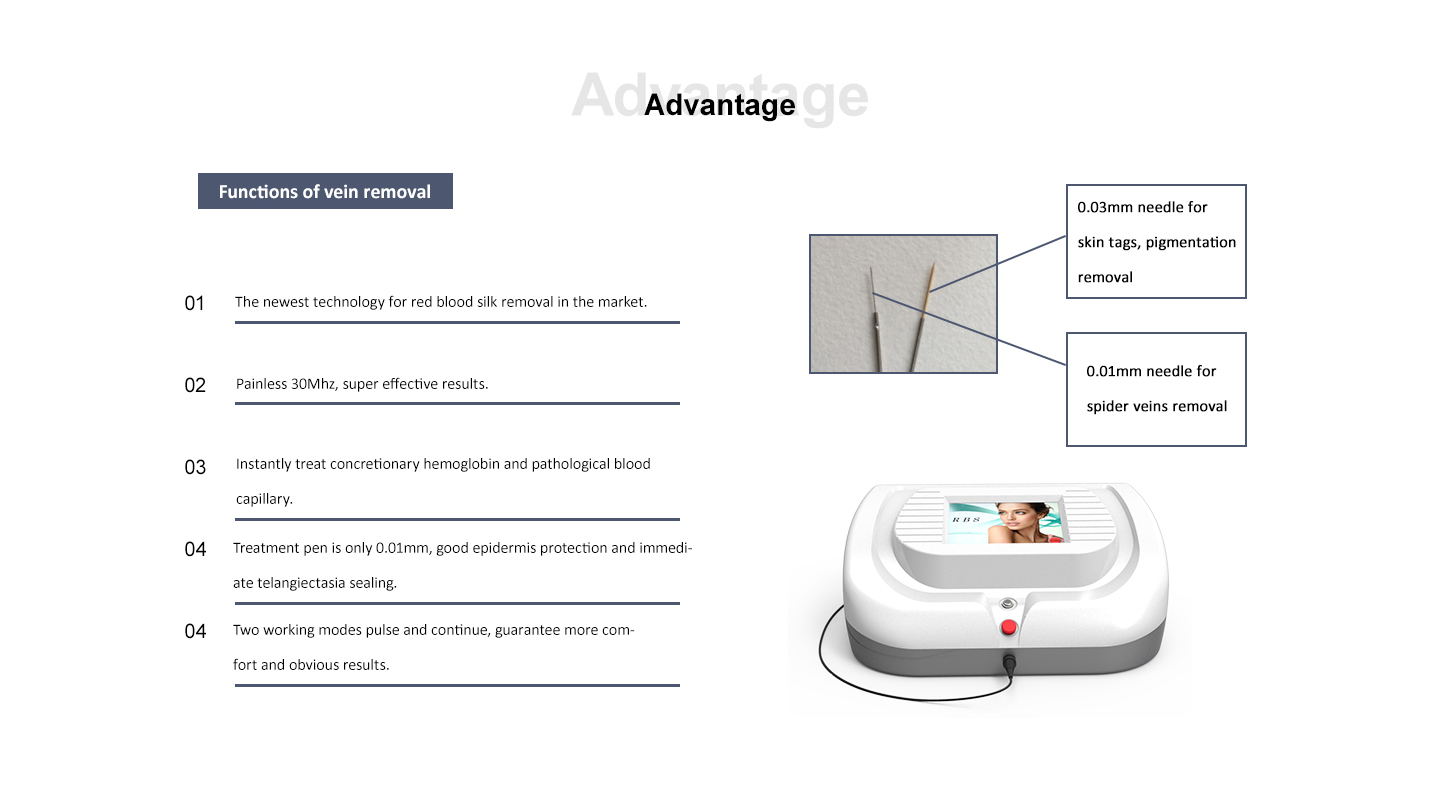 Advantage

Advantage

Functions of vein removal

01 The newest technology for red blood silk removal in the market.

02 Painless 30Mhz, super effective results.

03 Instantly treat concretionary hemoglobin and pathological blood capillary.

04 Treatment pen is only 0.01mm, good epidermis protection and immediate telangiectasia sealing.

04 Two working modes pulse and continue, guarantee more comfort and obvious results.

0.03mm needle for skin tags, pigmentation removal

0.01mm needle for spider veins removal

RBS